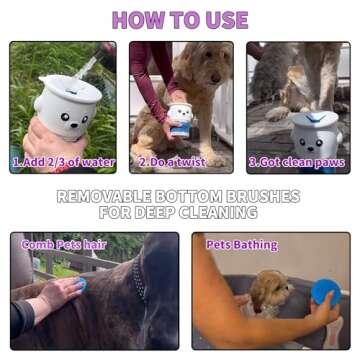 HOW TO USE

1.Add 2/3 of water

2.Do a twist

3.Got clean paws

REMOVABLE BOTTOM BRUSHES FOR DEEP CLEANING

Comb Pets hair

Pets Bathing