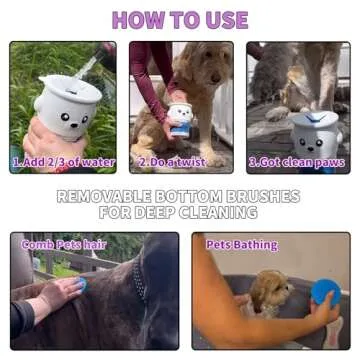 HOW TO USE

1.Add 2/3 of water

2.Do a twist

3.Got clean paws

REMOVABLE BOTTOM BRUSHES FOR DEEP CLEANING

Comb Pets hair

Pets Bathing