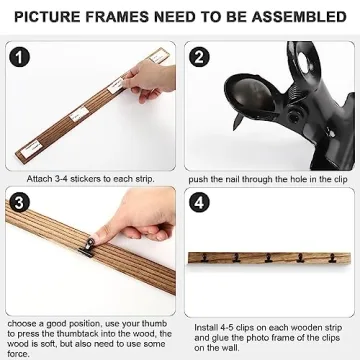 PICTURE FRAMES NEED TO BE ASSEMBLED

1

Attach 3-4 stickers to each strip.

2

push the nail through the hole in the clip

3

choose a good position, use your thumb to press the thumbtack into the wood, the wood is soft, but also need to use some force.

4

Install 4-5 clips on each wooden strip and glue the photo frame of the clips on the wall.