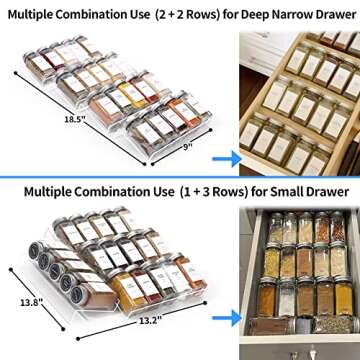 Multiple Combination Use (2 + 2 Rows) for Deep Narrow Drawer

18.5"

9"

Multiple Combination Use (1 + 3 Rows) for Small Drawer

13.8"

13.2"