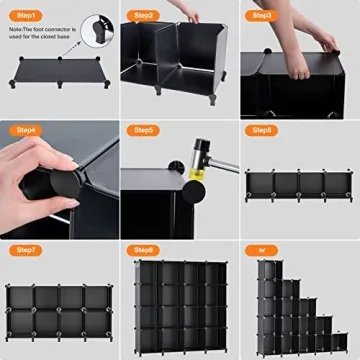 Step1

Note:The foot connector is used for the closet base

Step2

Step3

Step4

Step5

Step6

Step7

Step8

or