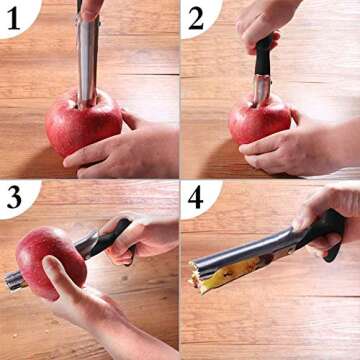 1

2

3

4