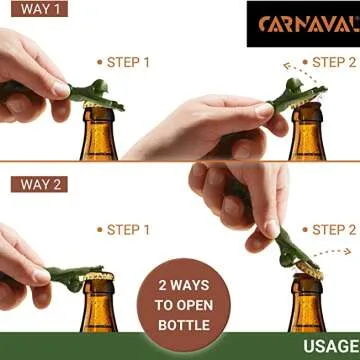 WAY 1

CARNAVAL

• STEP 1

• STEP 2

WAY 2

• STEP 1

• STEP 2

2 WAYS TO OPEN BOTTLE

USAGE