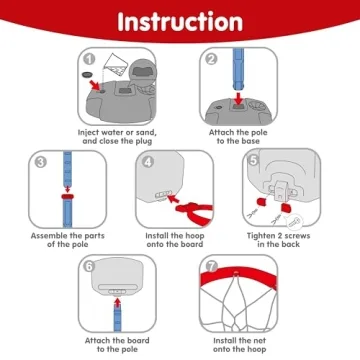 Instruction

1
Inject water or sand, and close the plug

2
Attach the pole to the base

3
Assemble the parts of the pole

4
Install the hoop onto the board

5
Tighten 2 screws in the back

6
Attach the board to the pole

7
Install the net onto the hoop