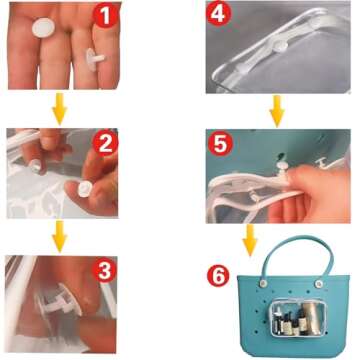 1
2
3
4
5
6