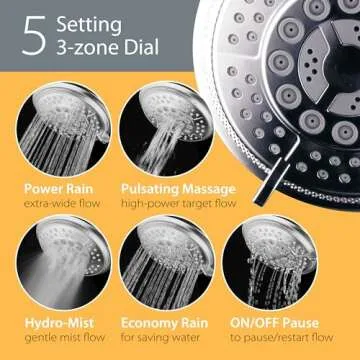 5 Setting 3-zone Dial

Power Rain
extra-wide flow

Pulsating Massage
high-power target flow

Hydro-Mist
gentle mist flow

Economy Rain
for saving water

ON/OFF Pause
to pause/restart flow