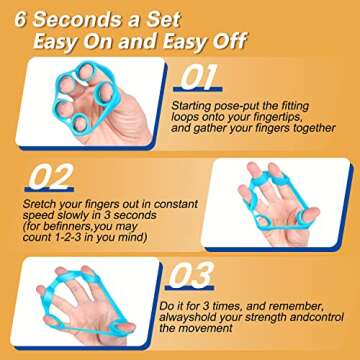 6 Seconds a Set
Easy On and Easy Off

01

Starting pose-put the fitting loops onto your fingertips, and gather your fingers together

02

Sretch your fingers out in constant speed slowly in 3 seconds (for befinners,you may count 1-2-3 in you mind)

03

Do it for 3 times, and remember, alwayshold your strength andcontrol the movement