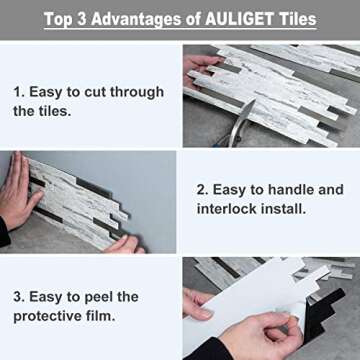 Top 3 Advantages of AULIGET Tiles

1. Easy to cut through the tiles.

2. Easy to handle and interlock install.

3. Easy to peel the protective film.