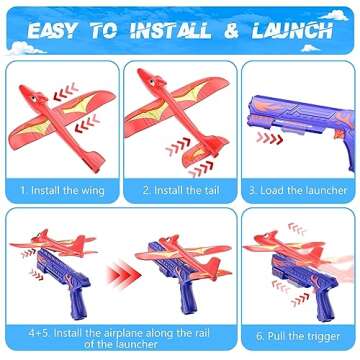 EASY TO INSTALL & LAUNCH

1. Install the wing

2. Install the tail

3. Load the launcher

4+5. Install the airplane along the rail of the launcher

6. Pull the trigger