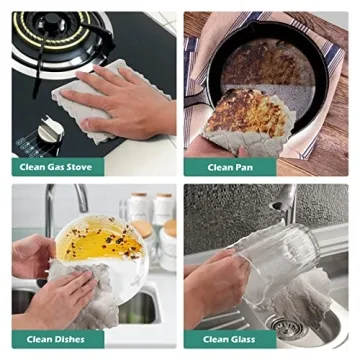 Clean Gas Stove

Clean Pan

Clean Dishes

Clean Glass