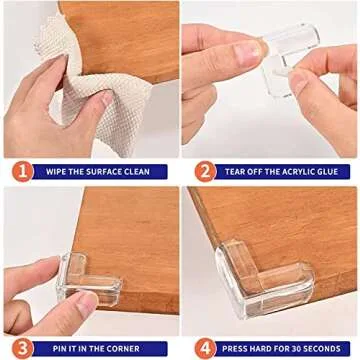 1 WIPE THE SURFACE CLEAN

2 TEAR OFF THE ACRYLIC GLUE

3 PIN IT IN THE CORNER

4 PRESS HARD FOR 30 SECONDS