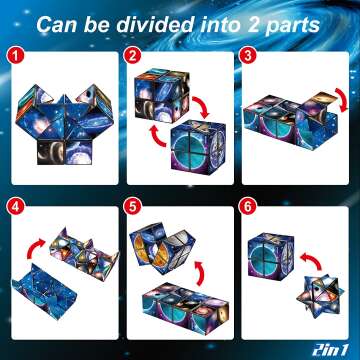 Can be divided into 2 parts

1

2

3

4

5

6

2in1