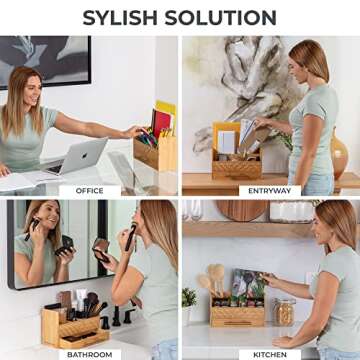 SYLISH SOLUTION

OFFICE

ENTRYWAY

BATHROOM

KITCHEN