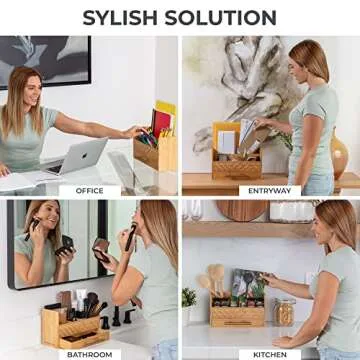 SYLISH SOLUTION

OFFICE

ENTRYWAY

BATHROOM

KITCHEN