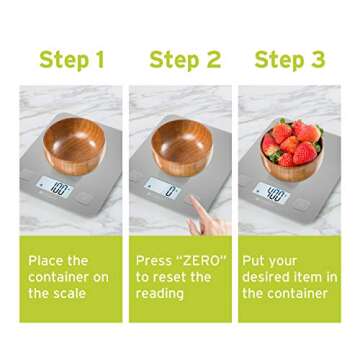 Step 1

100

Place the container on the scale

Step 2

0

Press "ZERO" to reset the reading

Step 3

400

Put your desired item in the container