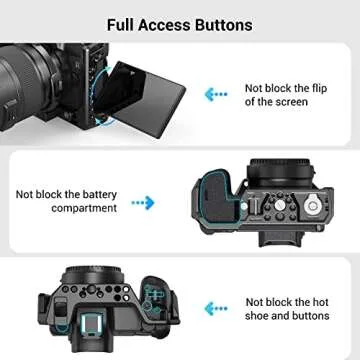 Full Access Buttons

Not block the flip of the screen

Not block the battery compartment

Not block the hot shoe and buttons