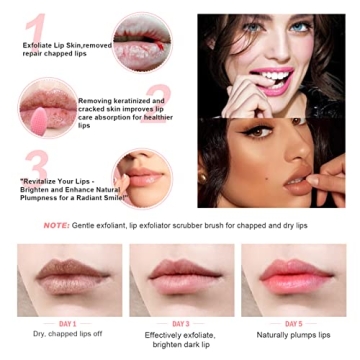 1

Exfoliate Lip Skin,removed repair chapped lips

2

Removing keratinized and cracked skin improves lip care absorption for healthier lips

3

"Revitalize Your Lips - Brighten and Enhance Natural Plumpness for a Radiant Smile!"

NOTE: Gentle exfoliant, lip exfoliator scrubber brush for chapped and dry lips

DAY 1
Dry, chapped lips off

DAY 3
Effectively exfoliate, brighten dark lip

DAY 5
Naturally plumps lips