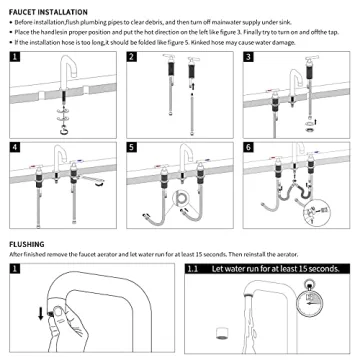 FAUCET INSTALLATION

• Before installation,flush plumbing pipes to clear debris, and then turn off mainwater supply under sink.
• Place the handlesin proper position and put the hot direction on the left like figure 3. Finally try to turn on and offthe tap.
• If the installation hose is too long,it should be folded like figure 5. Kinked hose may cause water damage.

1

2

3

4

5

6

FLUSHING

After finished remove the faucet aerator and let water run for at least 15 seconds. Then reinstall the aerator.

1

1.1 Let water run for at least 15 seconds.