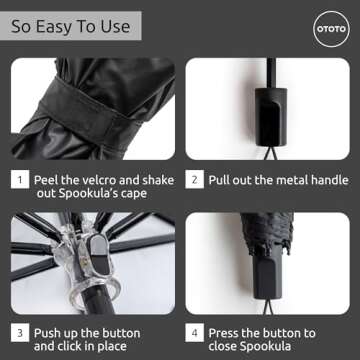 So Easy To Use

OTOTO

1 Peel the velcro and shake out Spookula's cape

2 Pull out the metal handle

3 Push up the button and click in place

4 Press the button to close Spookula