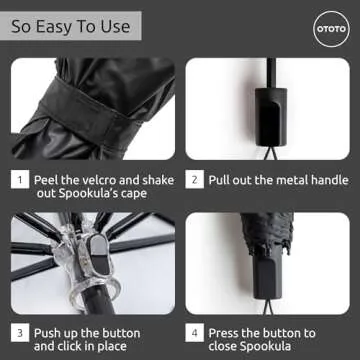 So Easy To Use

OTOTO

1 Peel the velcro and shake out Spookula's cape

2 Pull out the metal handle

3 Push up the button and click in place

4 Press the button to close Spookula