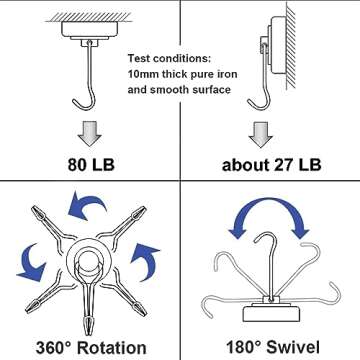 Test conditions:
10mm thick pure iron
and smooth surface

80 LB

about 27 LB

360° Rotation

180° Swivel