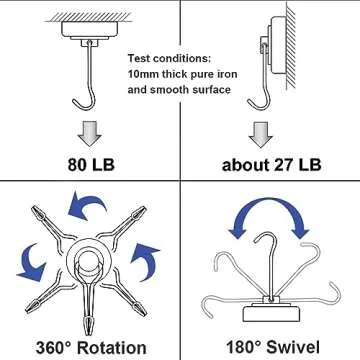 Test conditions:
10mm thick pure iron
and smooth surface

80 LB

about 27 LB

360° Rotation

180° Swivel