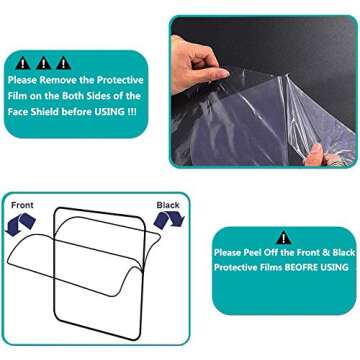 Please Remove the Protective Film on the Both Sides of the Face Shield before USING !!!

Front

Black

Please Peel Off the Front & Black Protective Films BEOFRE USING