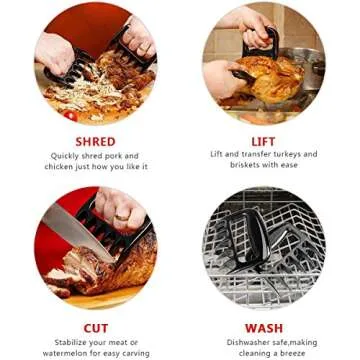 SHRED
Quickly shred pork and chicken just how you like it

LIFT
Lift and transfer turkeys and briskets with ease

CUT
Stabilize your meat or watermelon for easy carving

WASH
Dishwasher safe,making cleaning a breeze