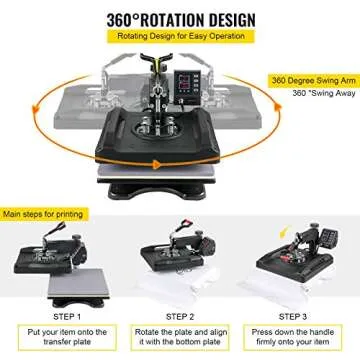 360°ROTATION DESIGN

Rotating Design for Easy Operation

360 Degree Swing Arm

360 °Swing Away

Main steps for printing

STEP 1

Put your item onto the transfer plate

STEP 2

Rotate the plate and align it with the bottom plate

STEP 3

Press down the handle firmly onto your item