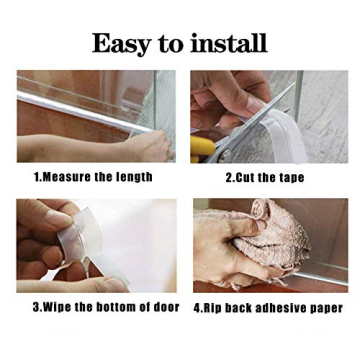 Easy to install

1.Measure the length

2.Cut the tape

3.Wipe the bottom of door

4.Rip back adhesive paper