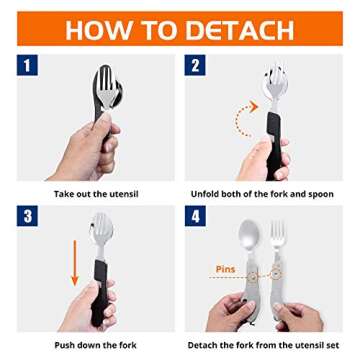 HOW TO DETACH

1

Take out the utensil

2

Unfold both of the fork and spoon

3

Push down the fork

4

Pins

Detach the fork from the utensil set