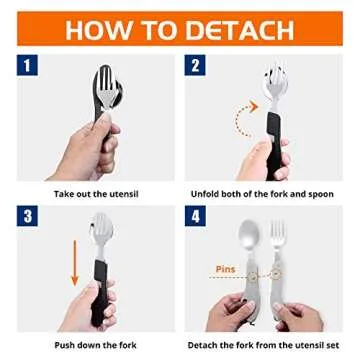 HOW TO DETACH

1

Take out the utensil

2

Unfold both of the fork and spoon

3

Push down the fork

4

Pins

Detach the fork from the utensil set