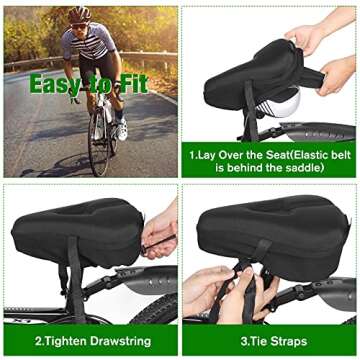 Easy to Fit

1.Lay Over the Seat(Elastic belt is behind the saddle)

2.Tighten Drawstring

3.Tie Straps