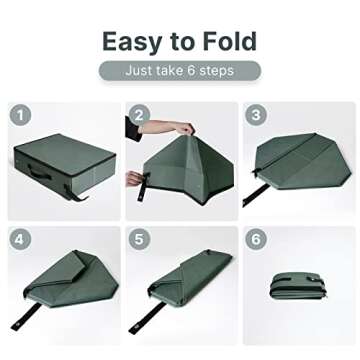 Easy to Fold

Just take 6 steps

1

2

3

4

5

6