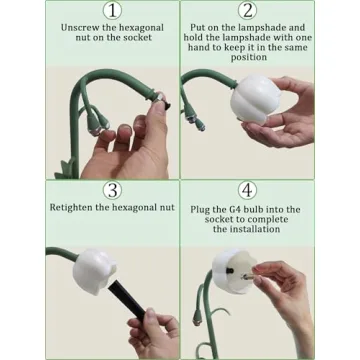 ①
Unscrew the hexagonal nut on the socket

②
Put on the lampshade and hold the lampshade with one hand to keep it in the same position

③
Retighten the hexagonal nut

④
Plug the G4 bulb into the socket to complete the installation