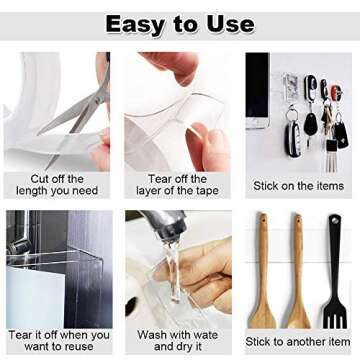 Easy to Use

Cut off the length you need

Tear off the layer of the tape

Stick on the items

Tear it off when you want to reuse

Wash with wate and dry it

Stick to another item