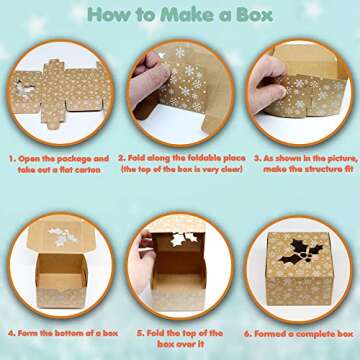 How to Make a Box

1. Open the package and take out a flat carton

2. Fold along the foldable place (the top of the box is very clear)

3. As shown in the picture, make the structure fit

4. Form the bottom of a box

5. Fold the top of the box over it

6. Formed a complete box