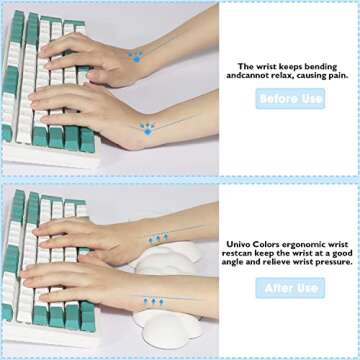 The wrist keeps bending andcannot relax, causing pain.

Before Use

Univo Colors ergonomic wrist restcan keep the wrist at a good angle and relieve wrist pressure.

After Use