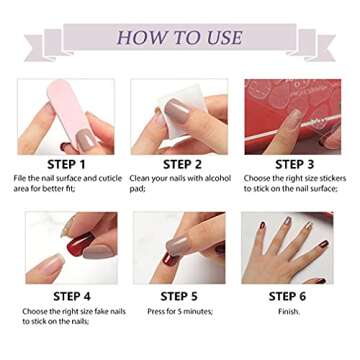 HOW TO USE

STEP 1
File the nail surface and cuticle area for better fit;

STEP 2
Clean your nails with alcohol pad;

STEP 3
Choose the right size stickers to stick on the nail surface;

STEP 4
Choose the right size fake nails to stick on the nails;

STEP 5
Press for 5 minutes;

STEP 6
Finish.