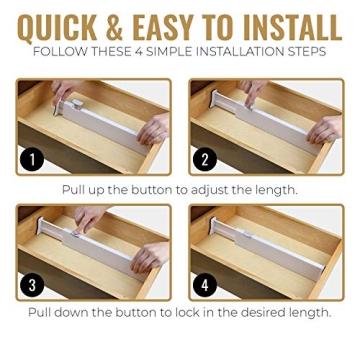 QUICK & EASY TO INSTALL
FOLLOW THESE 4 SIMPLE INSTALLATION STEPS

1

2

Pull up the button to adjust the length.

3

4

Pull down the button to lock in the desired length.