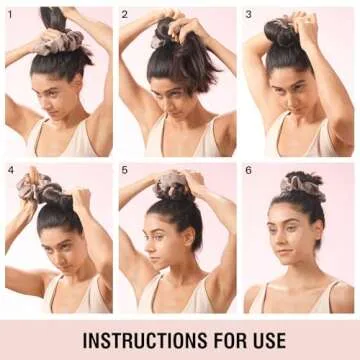 1

2

3

4

5

6

INSTRUCTIONS FOR USE