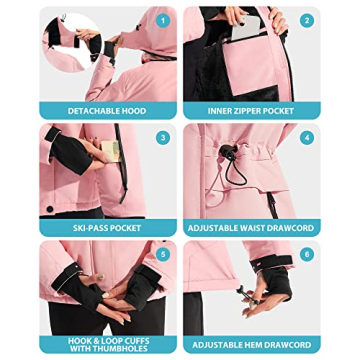 1
DETACHABLE HOOD

2
INNER ZIPPER POCKET

3
SKI-PASS POCKET

4
ADJUSTABLE WAIST DRAWCORD

5
HOOK & LOOP CUFFS WITH THUMBHOLES

6
ADJUSTABLE HEM DRAWCORD