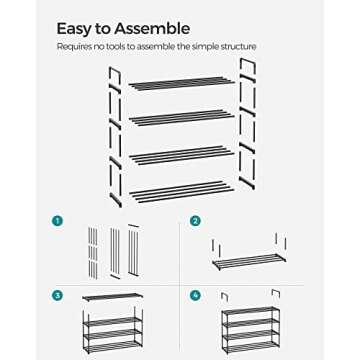 Easy to Assemble

Requires no tools to assemble the simple structure

1

2

3

4