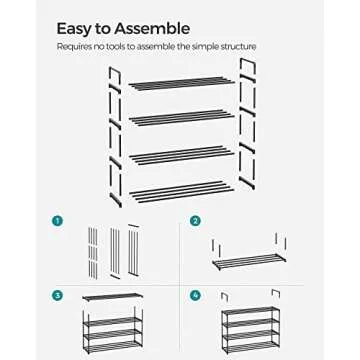 Easy to Assemble

Requires no tools to assemble the simple structure

1

2

3

4