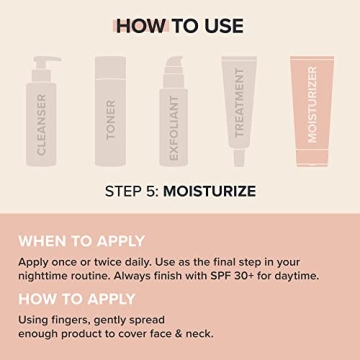 HOW TO USE

CLEANSER

TONER

EXFOLIANT

TREATMENT

MOISTURIZER

STEP 5: MOISTURIZE

WHEN TO APPLY

Apply once or twice daily. Use as the final step in your nighttime routine. Always finish with SPF 30+ for daytime.

HOW TO APPLY

Using fingers, gently spread enough product to cover face & neck.