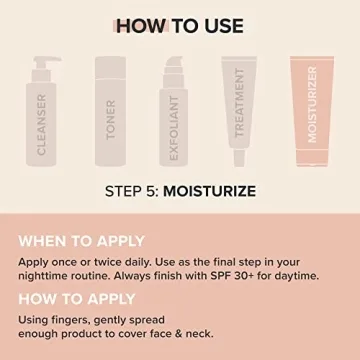 HOW TO USE

CLEANSER
TONER
EXFOLIANT
TREATMENT
MOISTURIZER

STEP 5: MOISTURIZE

WHEN TO APPLY

Apply once or twice daily. Use as the final step in your nighttime routine. Always finish with SPF 30+ for daytime.

HOW TO APPLY

Using fingers, gently spread enough product to cover face & neck.