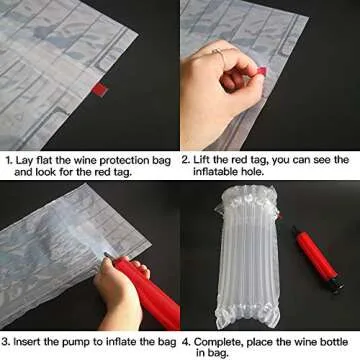 1. Lay flat the wine protection bag and look for the red tag.

2. Lift the red tag, you can see the inflatable hole.

3. Insert the pump to inflate the bag

4. Complete, place the wine bottle in bag.