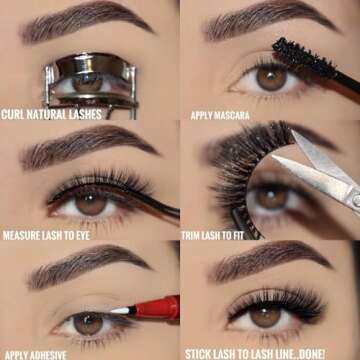 CURL NATURAL LASHES

APPLY MASCARA

MEASURE LASH TO EYE

TRIM LASH TO FIT

APPLY ADHESIVE

STICK LASH TO LASH LINE..DONE!