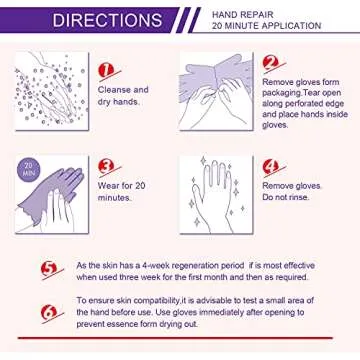 DIRECTIONS

HAND REPAIR
20 MINUTE APPLICATION

1
Cleanse and dry hands.

2
Remove gloves form packaging.Tear open along perforated edge and place hands inside gloves.

20 MIN

3
Wear for 20 minutes.

4
Remove gloves. Do not rinse.

5
As the skin has a 4-week regeneration period if is most effective when used three week for the first month and then as required.

6
To ensure skin compatibility,it is advisable to test a small area of the hand before use. Use gloves immediately after opening to prevent essence form drying out.