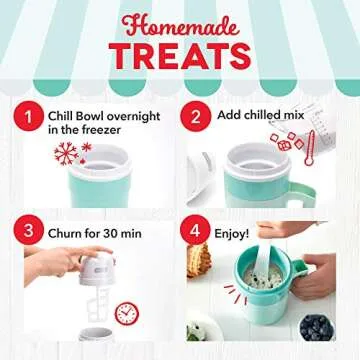 Homemade
TREATS

1 Chill Bowl overnight in the freezer

2 Add chilled mix

3 Churn for 30 min

4 Enjoy!